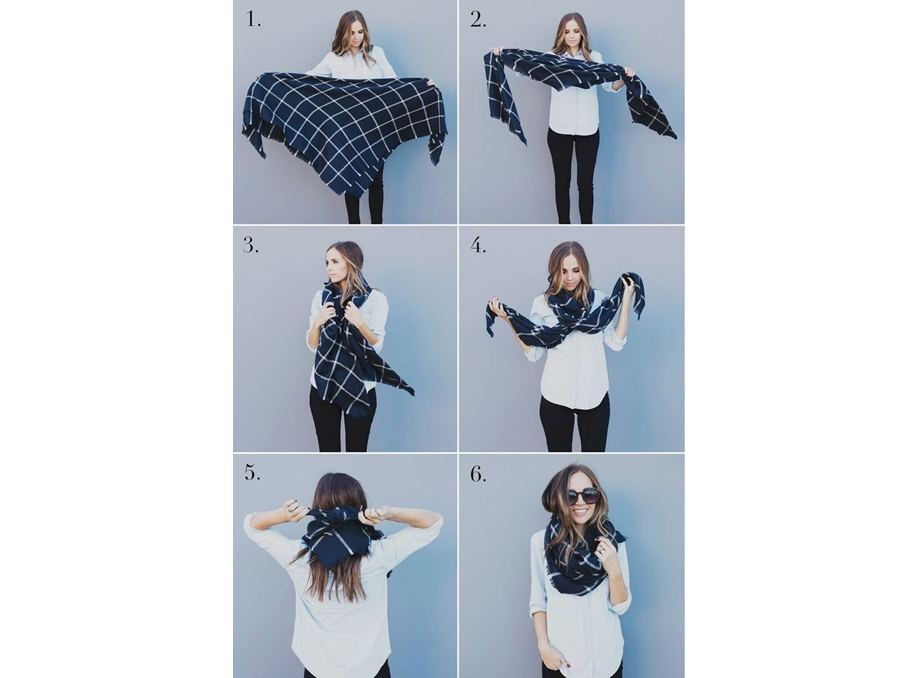 1.

2.

3.

4.

5.

6.